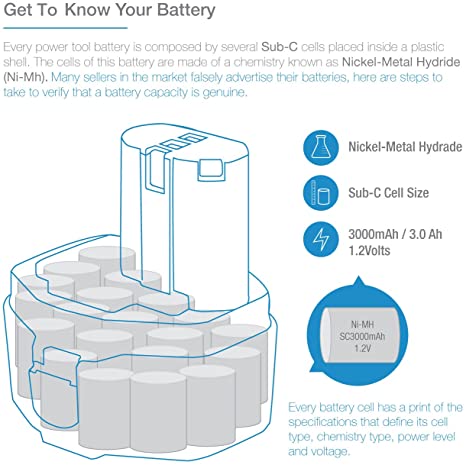 Get To Know Your Battery

Every power tool battery is composed by several Sub-C cells placed inside a plastic shell. The cells of this battery are made of a chemistry known as Nickel-Metal Hydride (Ni-Mh). Many sellers in the market falsely advertise their batteries, here are steps to take to verify that a battery capacity is genuine.

Nickel-Metal Hydrade

Sub-C Cell Size

3000mAh / 3.0 Ah
1.2Volts

Ni-MH
SC3000mAh
1.2V

Every battery cell has a print of the specifications that define its cell type, chemistry type, power level and voltage.